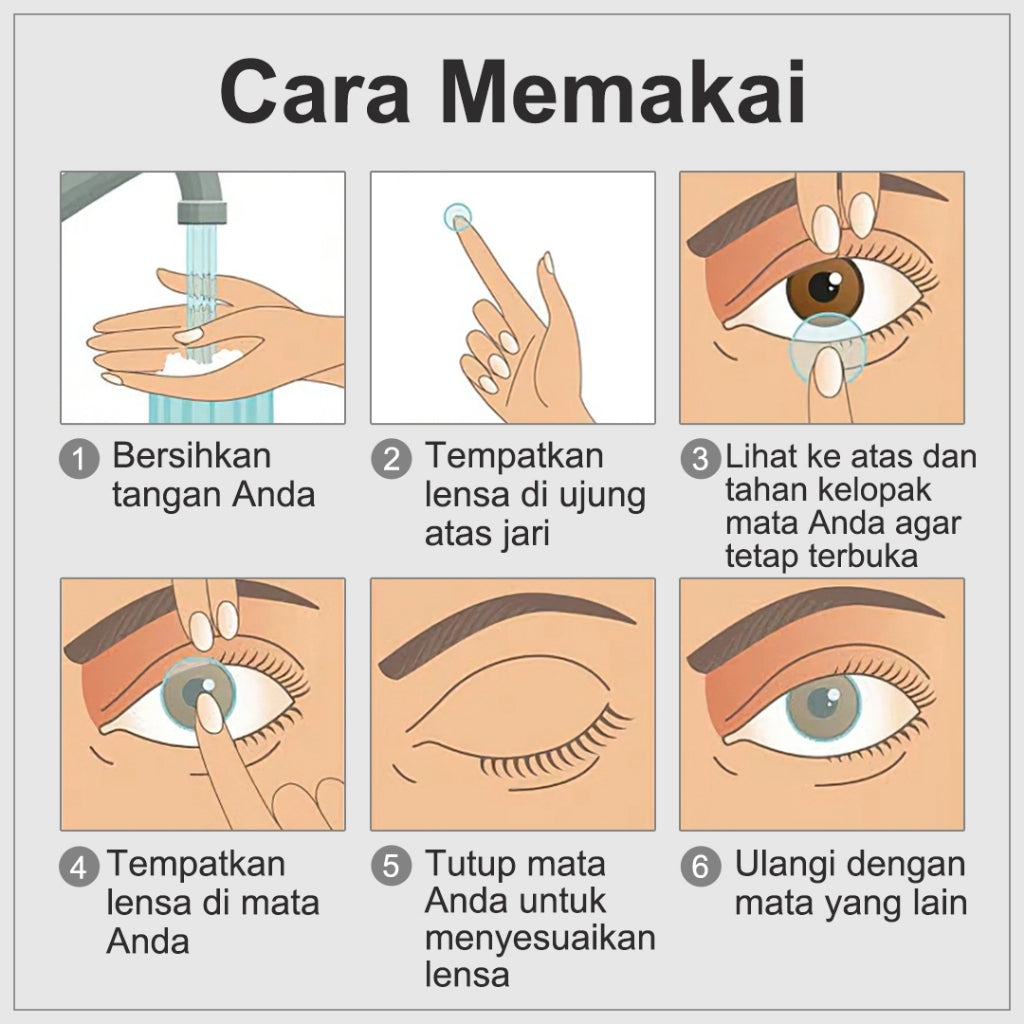 Cara Memakai

1 Bersihkan tangan Anda

2 Tempatkan lensa di ujung atas jari

3 Lihat ke atas dan tahan kelopak mata Anda agar tetap terbuka

4 Tempatkan lensa di mata Anda

5 Tutup mata Anda untuk menyesuaikan lensa

6 Ulangi dengan mata yang lain